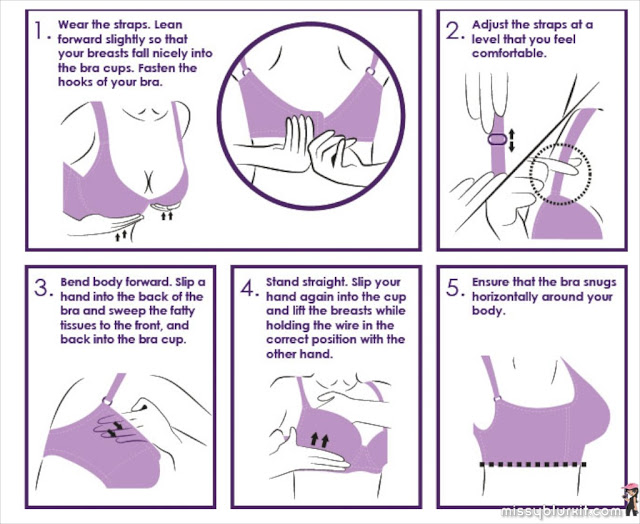 1. Wear the straps. Lean forward slightly so that your breasts fall nicely into the bra cups. Fasten the hooks of your bra.

2. Adjust the straps at a level that you feel comfortable.

3. Bend body forward. Slip a hand into the back of the bra and sweep the fatty tissues to the front, and back into the bra cup.

4. Stand straight. Slip your hand again into the cup and lift the breasts while holding the wire in the correct position with the other hand.

5. Ensure that the bra snugs horizontally around your body.

missyblurkit.com